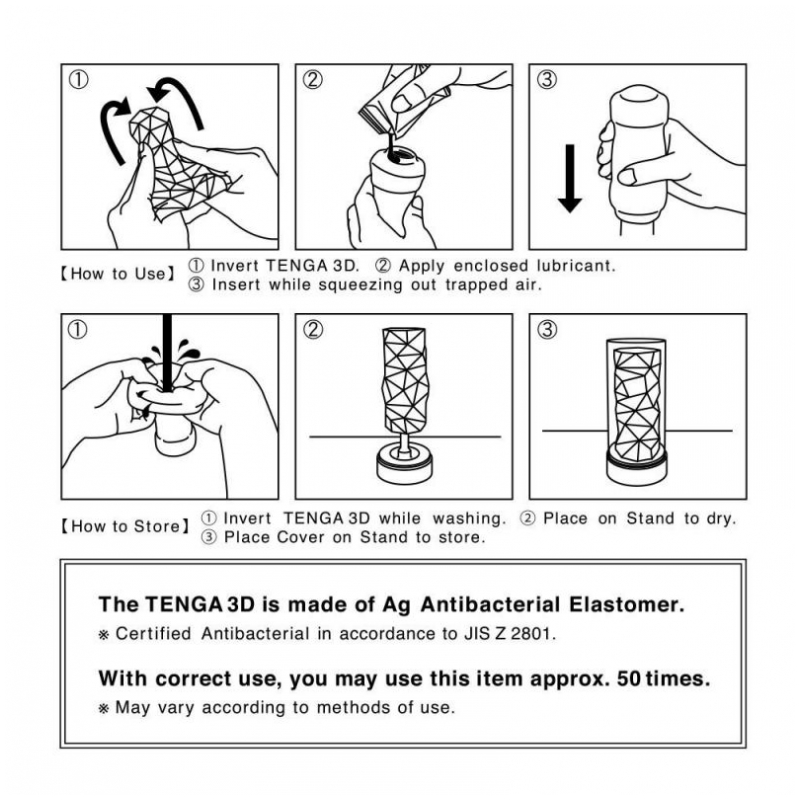 ①

②

③

【How to Use】 ① Invert TENGA 3D. ② Apply enclosed lubricant.
③ Insert while squeezing out trapped air.

①

②

③

【How to Store】 ① Invert TENGA 3D while washing. ② Place on Stand to dry.
③ Place Cover on Stand to store.

The TENGA 3D is made of Ag Antibacterial Elastomer.

※ Certified Antibacterial in accordance to JIS Z 2801.

With correct use, you may use this item approx. 50 times.

※ May vary according to methods of use.