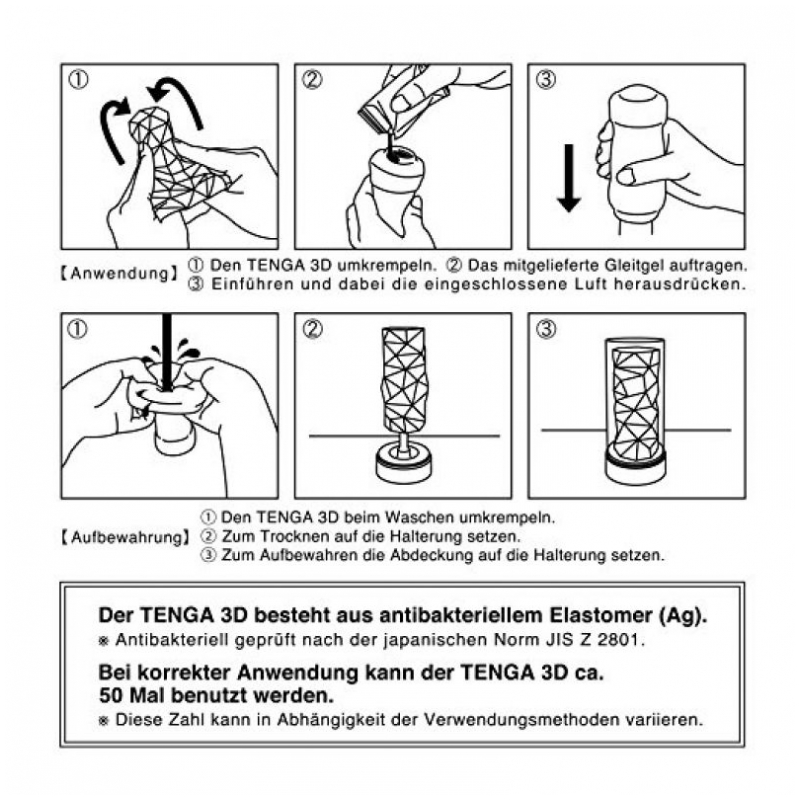 ①

②

③

【Anwendung】 ① Den TENGA 3D umkrempeln. ② Das mitgelieferte Gleitgel auftragen. ③ Einführen und dabei die eingeschlossene Luft herausdrücken.

①

②

③

【Aufbewahrung】 ① Den TENGA 3D beim Waschen umkrempeln. ② Zum Trocknen auf die Halterung setzen. ③ Zum Aufbewahren die Abdeckung auf die Halterung setzen.

Der TENGA 3D besteht aus antibakteriellem Elastomer (Ag).
※ Antibakteriell geprüft nach der japanischen Norm JIS Z 2801.

Bei korrekter Anwendung kann der TENGA 3D ca. 50 Mal benutzt werden.
※ Diese Zahl kann in Abhängigkeit der Verwendungsmethoden variieren.